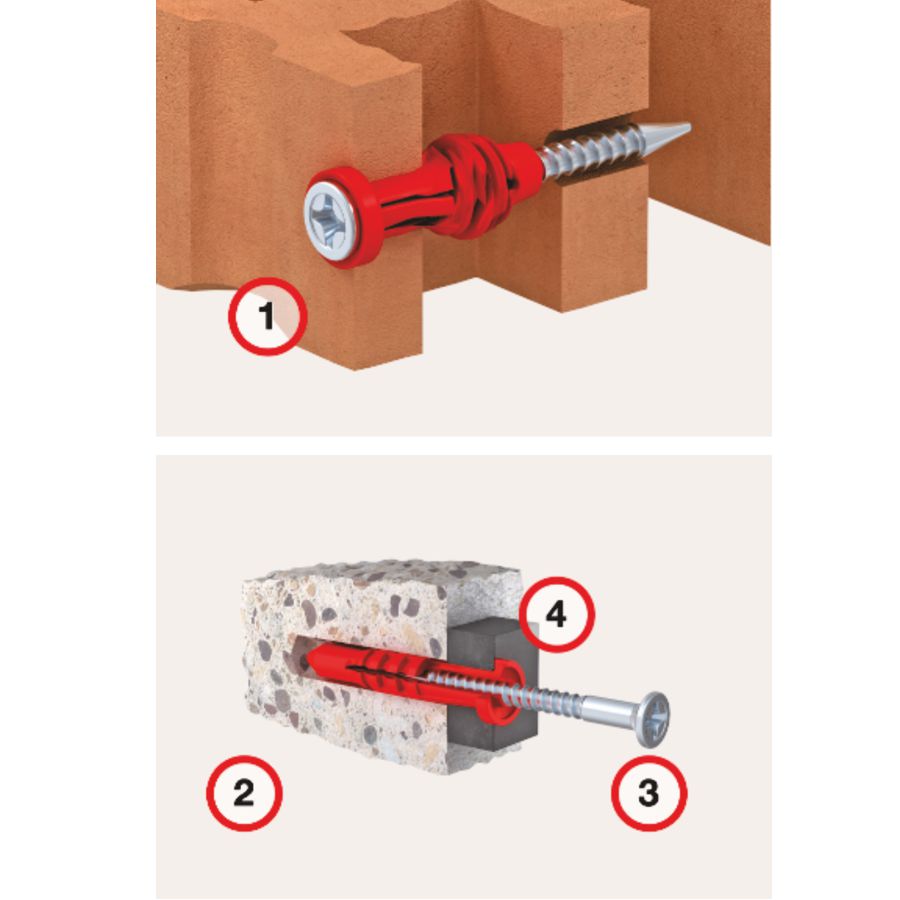 1

4

2

3