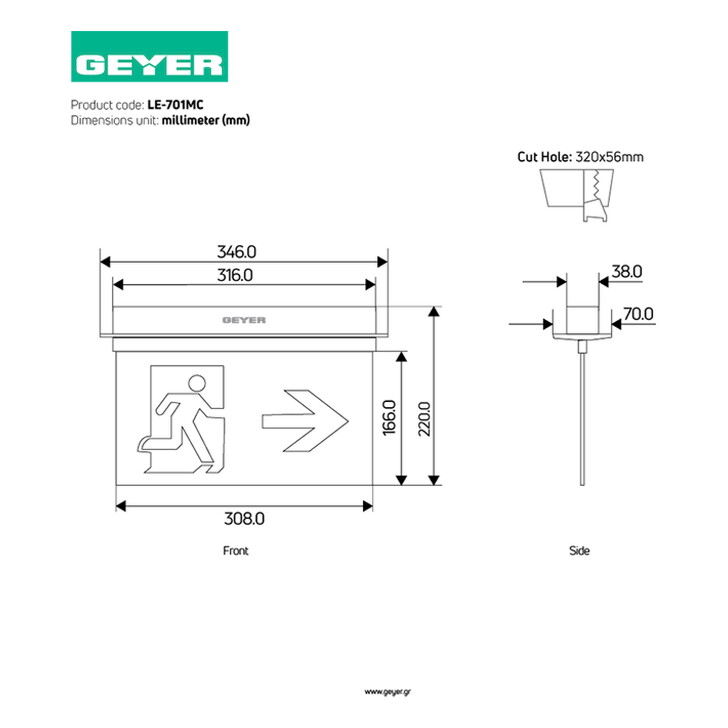 GEYER

Product code: LE-701MC
Dimensions unit: millimeter (mm)

Cut Hole: 320x56mm

346.0
316.0
GEYER
166.0
220.0
308.0

38.0
70.0

Front

Side

www.geyer.gr